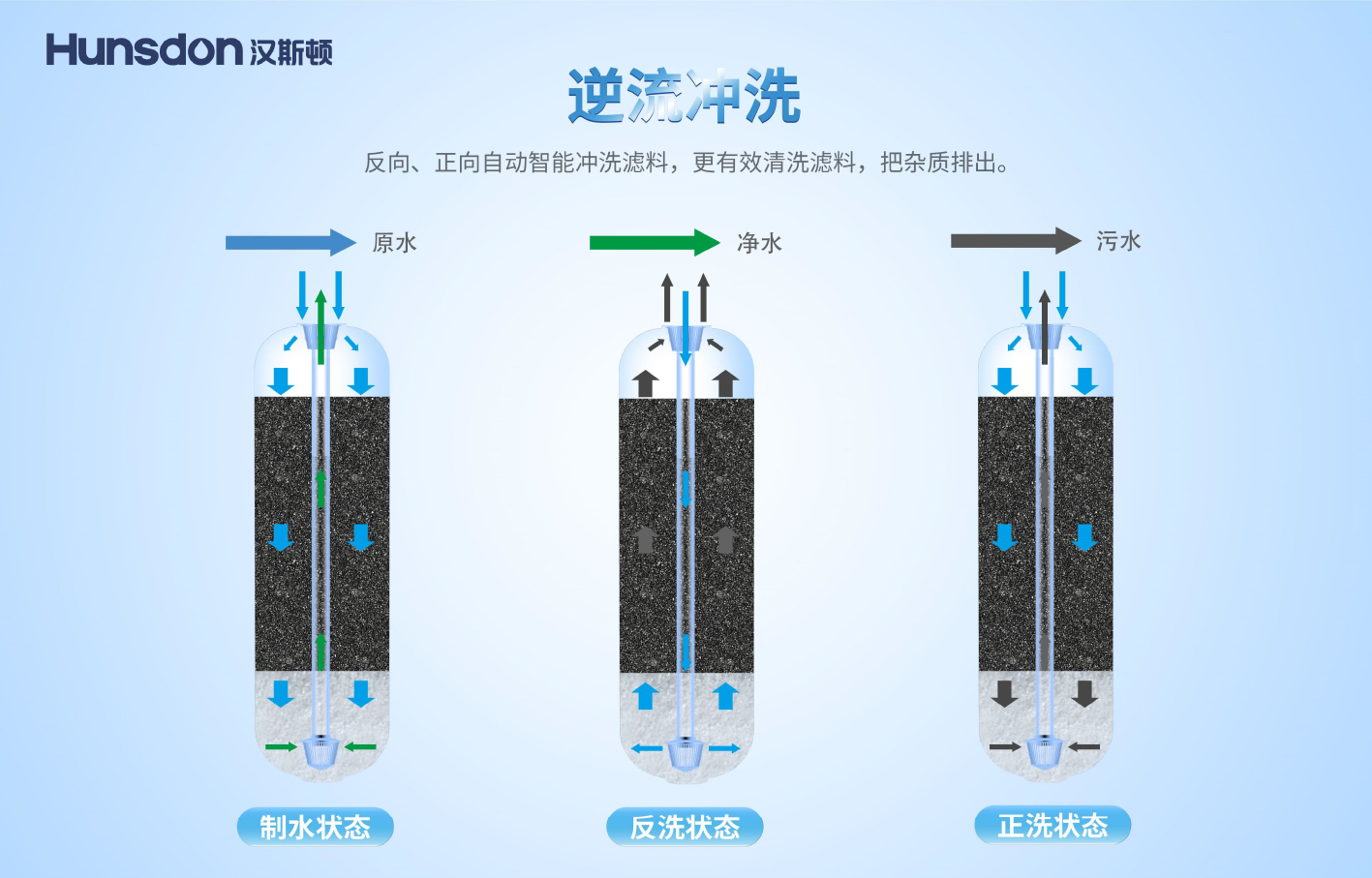 Hunsdon 汉斯顿

逆流冲洗

反向、正向自动智能冲洗滤料，更有效清洗滤料，把杂质排出。

原水

净水

污水

制水状态

反洗状态

正洗状态